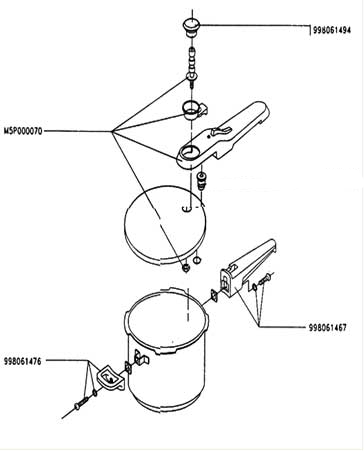 998061494

MSP000070

998061467

998061476